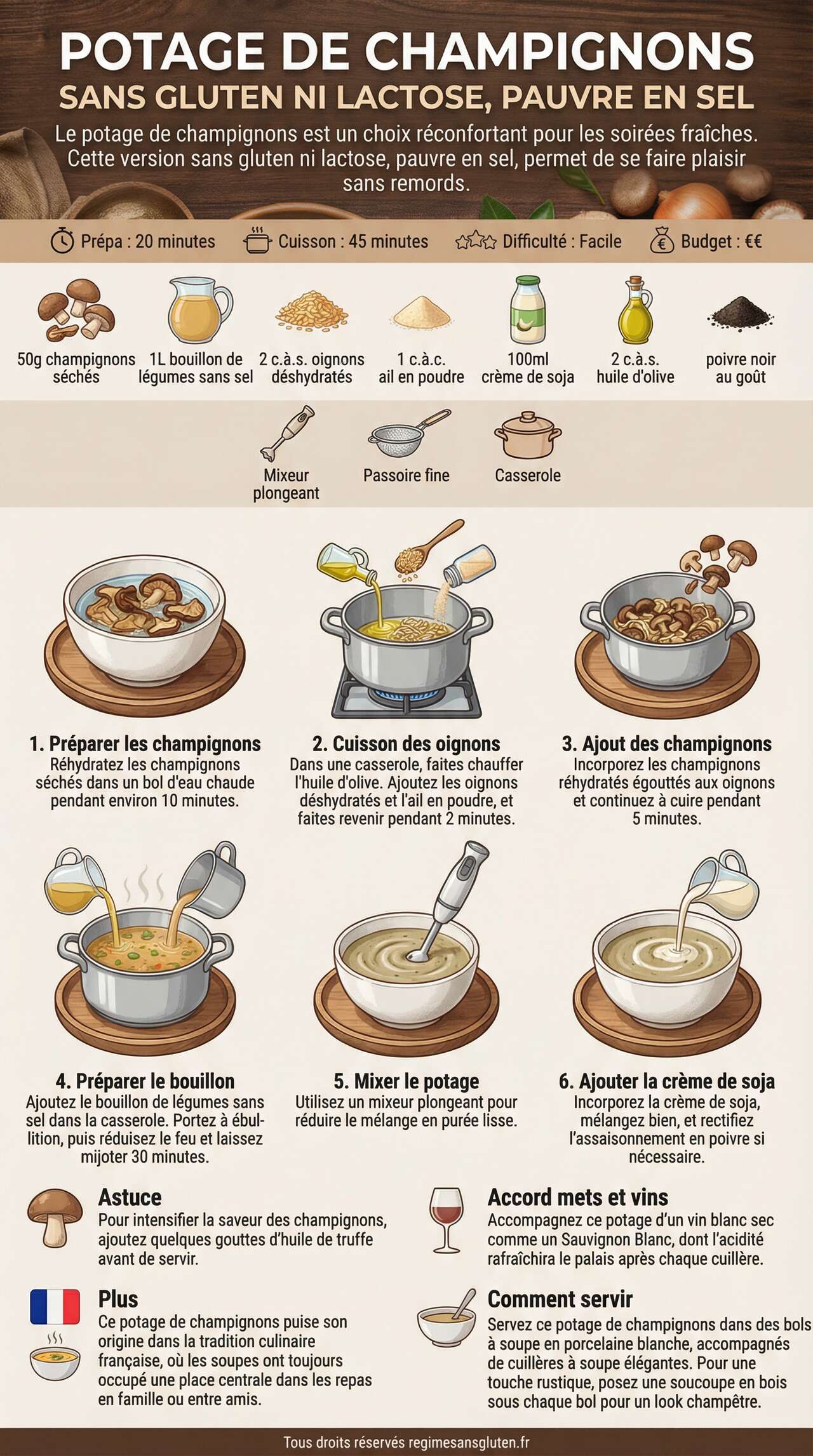 POTAGE DE CHAMPIGNONS

SANS GLUTEN NI LACTOSE, PAUVRE EN SEL

Le potage de champignons est un choix réconfortant pour les soirées fraîches. Cette version sans gluten ni lactose, pauvre en sel, permet de se faire plaisir sans remords.

Prépa : 20 minutes   Cuisson : 45 minutes   Difficulté : Facile   Budget : €€

50g champignons séchés
1L bouillon de légumes sans sel
2 c.à.s. oignons déshydratés
1 c.à.c. ail en poudre
100ml crème de soja
2 c.à.s. huile d'olive
poivre noir au goût

Mixeur plongeant
Passoire fine
Casserole

1. Préparer les champignons
Réhydratez les champignons séchés dans un bol d'eau chaude pendant environ 10 minutes.

2. Cuisson des oignons
Dans une casserole, faites chauffer l'huile d'olive. Ajoutez les oignons déshydratés et l'ail en poudre, et faites revenir pendant 2 minutes.

3. Ajout des champignons
Incorporez les champignons réhydratés égouttés aux oignons et continuez à cuire pendant 5 minutes.

4. Préparer le bouillon
Ajoutez le bouillon de légumes sans sel dans la casserole. Portez à ébullition, puis réduisez le feu et laissez mijoter 30 minutes.

5. Mixer le potage
Utilisez un mixeur plongeant pour réduire le mélange en purée lisse.

6. Ajouter la crème de soja
Incorporez la crème de soja, mélangez bien, et rectifiez l'assaisonnement en poivre si nécessaire.

Astuce
Pour intensifier la saveur des champignons, ajoutez quelques gouttes d'huile de truffe avant de servir.

Accord mets et vins
Accompagnez ce potage d'un vin blanc sec comme un Sauvignon Blanc, dont l'acidité rafraîchira le palais après chaque cuillère.

Plus
Ce potage de champignons puise son origine dans la tradition culinaire française, où les soupes ont toujours occupé une place centrale dans les repas en famille ou entre amis.

Comment servir
Servez ce potage de champignons dans des bols à soupe en porcelaine blanche, accompagnés de cuillères à soupe élégantes. Pour une touche rustique, posez une soucoupe en bois sous chaque bol pour un look champêtre.

Tous droits réservés regimesansgluten.fr