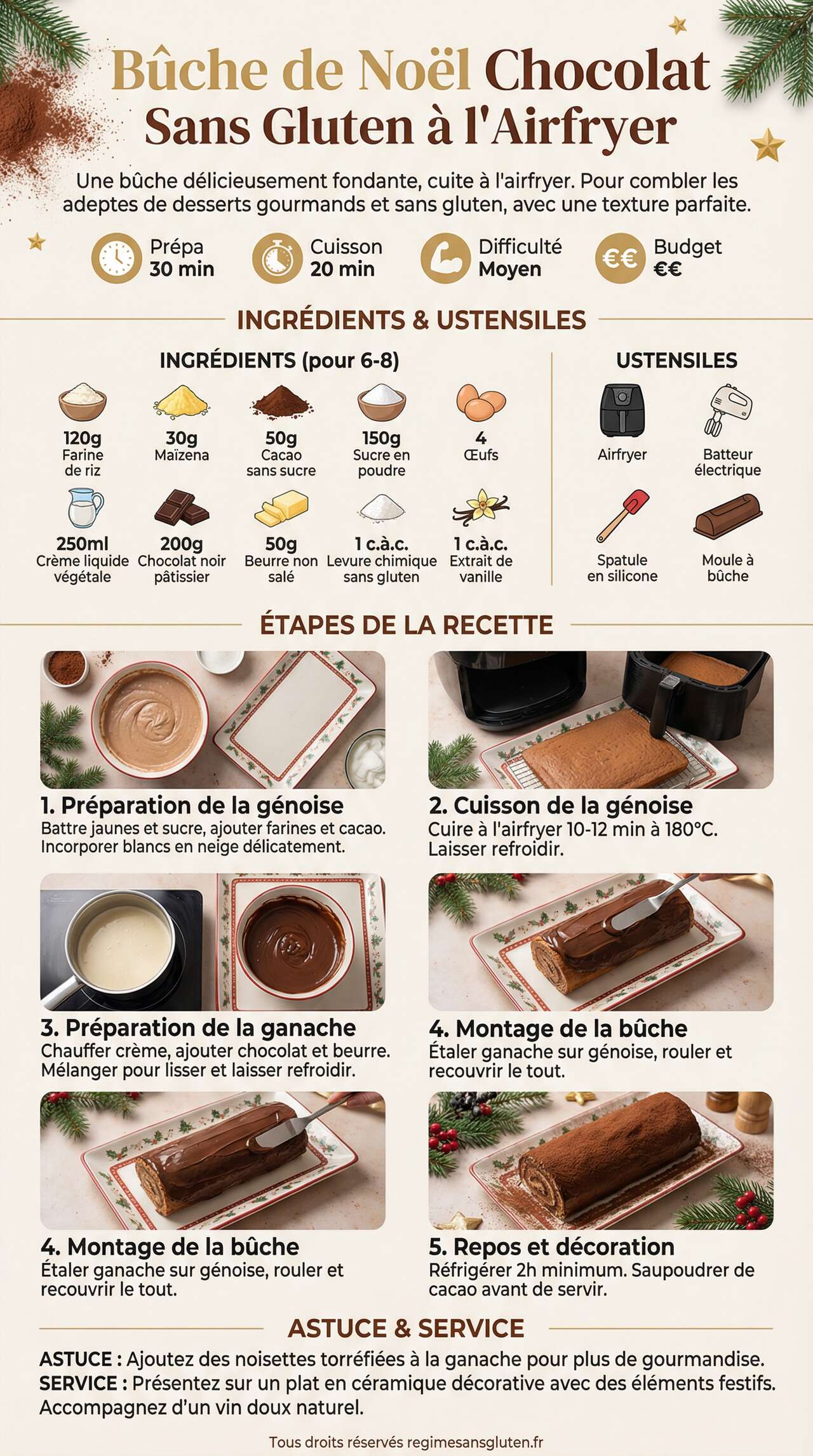 Bûche de Noël Chocolat Sans Gluten à l'Airfryer

Une bûche délicieusement fondante, cuite à l'airfryer. Pour combler les adeptes de desserts gourmands et sans gluten, avec une texture parfaite.

Prépa 30 min

Cuisson 20 min

Difficulté Moyen

€€ Budget €€

INGRÉDIENTS & USTENSILES

INGRÉDIENTS (pour 6-8)

120g Farine de riz

30g Maïzena

50g Cacao sans sucre

150g Sucre en poudre

4 Œufs

250ml Crème liquide végétale

200g Chocolat noir pâtissier

50g Beurre non salé

1 c.à.c. Levure chimique sans gluten

1 c.à.c. Extrait de vanille

USTENSILES

Airfryer

Batteur électrique

Spatule en silicone

Moule à bûche

ÉTAPES DE LA RECETTE

1. Préparation de la génoise
Battre jaunes et sucre, ajouter farines et cacao. Incorporer blancs en neige délicatement.

2. Cuisson de la génoise
Cuire à l'airfryer 10-12 min à 180°C. Laisser refroidir.

3. Préparation de la ganache
Chauffer crème, ajouter chocolat et beurre. Mélanger pour lisser et laisser refroidir.

4. Montage de la bûche
Étaler ganache sur génoise, rouler et recouvrir le tout.

4. Montage de la bûche
Étaler ganache sur génoise, rouler et recouvrir le tout.

5. Repos et décoration
Réfrigérer 2h minimum. Saupoudrer de cacao avant de servir.

ASTUCE & SERVICE

ASTUCE : Ajoutez des noisettes torréfiées à la ganache pour plus de gourmandise.
SERVICE : Présentez sur un plat en céramique décorative avec des éléments festifs. Accompagnez d'un vin doux naturel.

Tous droits réservés regimesansgluten.fr